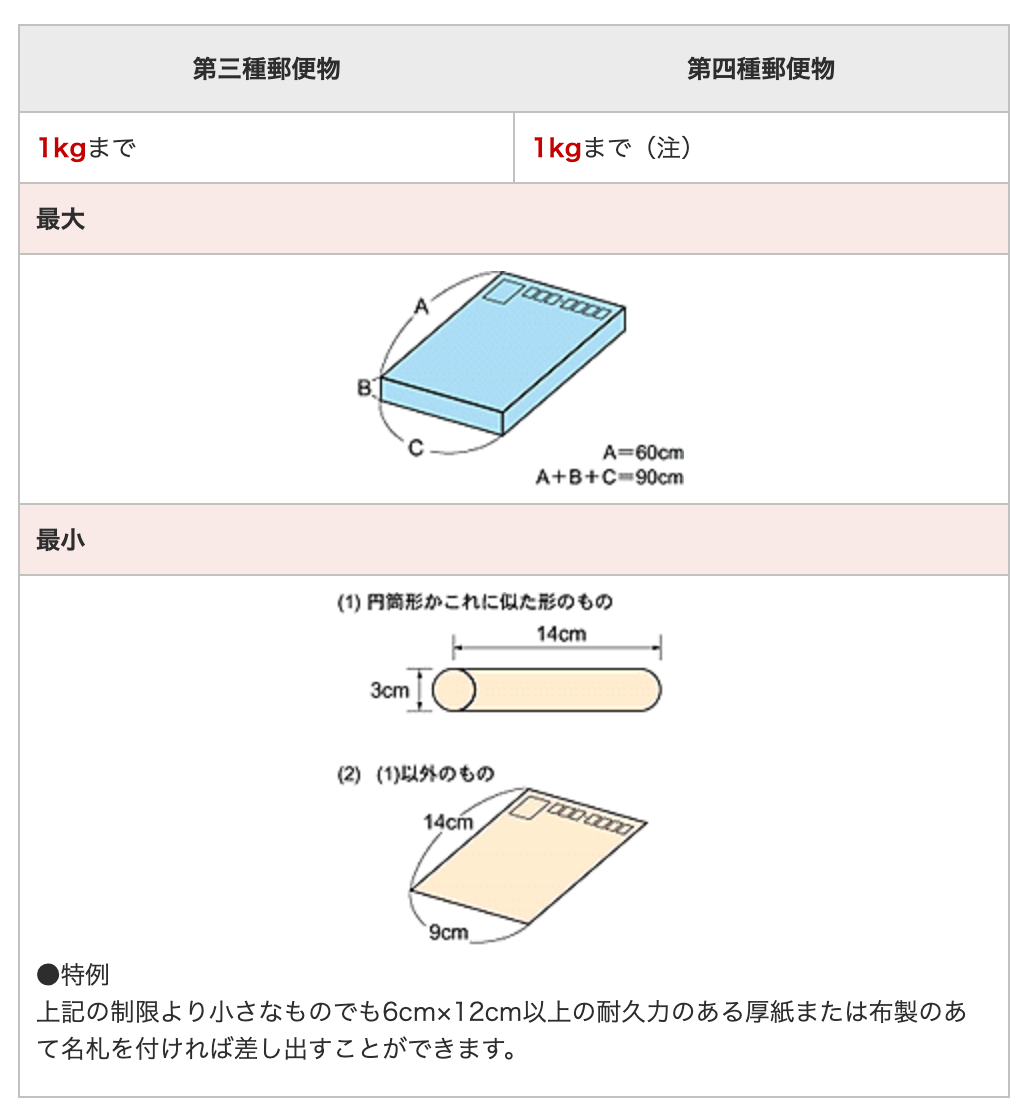 | 第三種郵便物 | 第四種郵便物 |
|---|---|
| 1kgまで | 1kgまで（注） |

最大

A
B
C
A＝60cm
A＋B＋C＝90cm

最小

(1) 円筒形かこれに似た形のもの
14cm
3cm

(2) (1)以外のもの
14cm
9cm

●特例
上記の制限より小さなものでも6cm×12cm以上の耐久力のある厚紙または布製のあて名札を付ければ差し出すことができます。